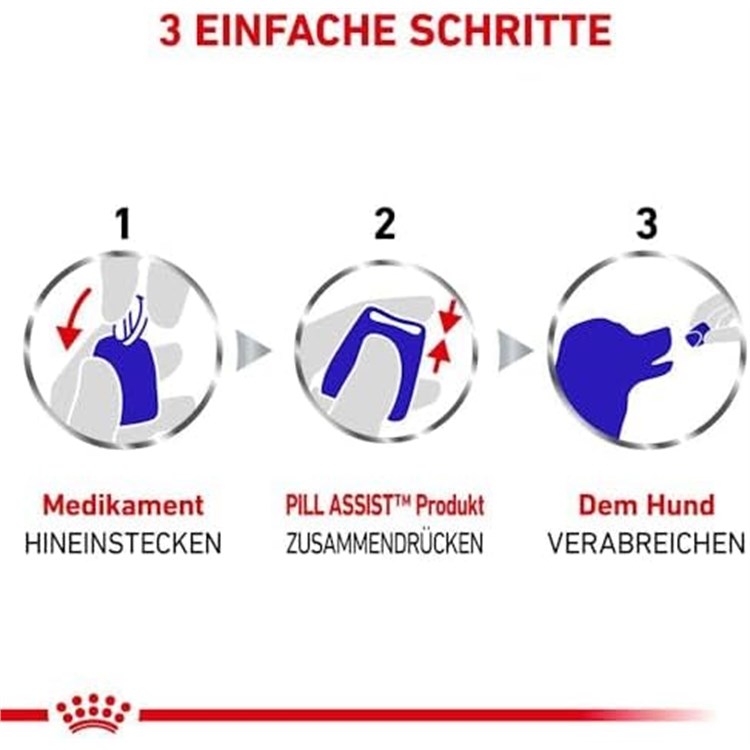 3 EINFACHE SCHRITTE

1

Medikament
HINEINSTECKEN

2

PILL ASSIST™ Produkt
ZUSAMMENDRÜCKEN

3

Dem Hund
VERABREICHEN