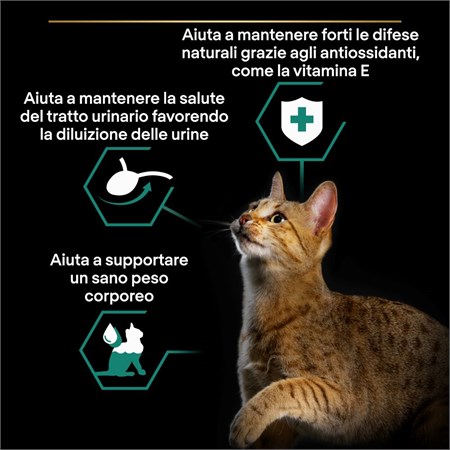 Aiuta a mantenere forti le difese naturali grazie agli antiossidanti, come la vitamina E

Aiuta a mantenere la salute del tratto urinario favorendo la diluizione delle urine

Aiuta a supportare un sano peso corporeo