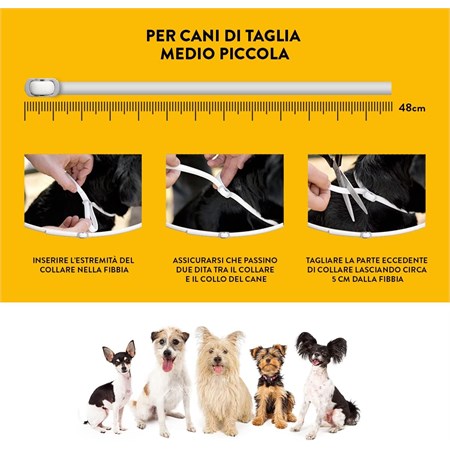 PER CANI DI TAGLIA MEDIO PICCOLA

48cm

INSERIRE L'ESTREMITÀ DEL COLLARE NELLA FIBBIA

ASSICURARSI CHE PASSINO DUE DITA TRA IL COLLARE E IL COLLO DEL CANE

TAGLIARE LA PARTE ECCEDENTE DI COLLARE LASCIANDO CIRCA 5 CM DALLA FIBBIA